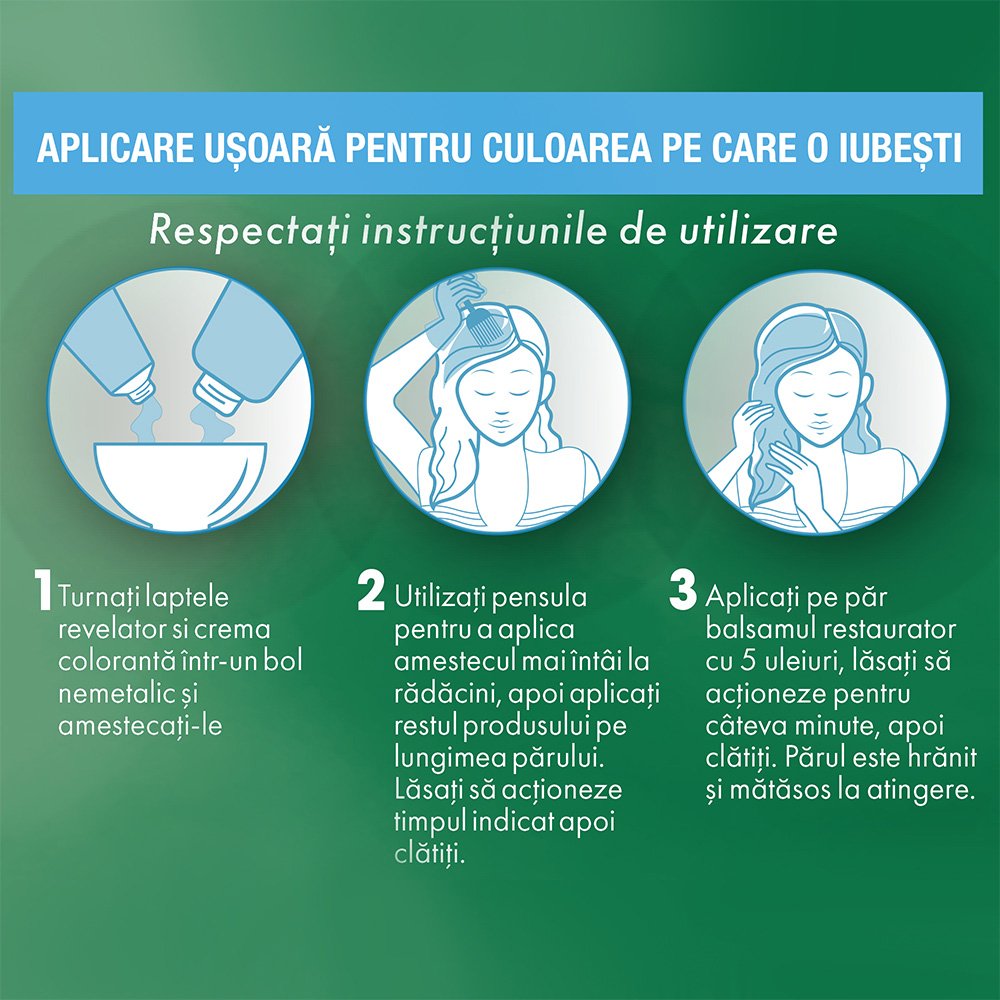 APLICARE UȘOARĂ PENTRU CULOAREA PE CARE O IUBEȘTI

Respectați instrucțiunile de utilizare

1 Turnați laptele revelator si crema colorantă într-un bol nemetalic și amestecați-le

2 Utilizați pensula pentru a aplica amestecul mai întâi la rădăcini, apoi aplicați restul produsului pe lungimea părului. Lăsați să acționeze timpul indicat apoi clătiți.

3 Aplicați pe păr balsamul restaurator cu 5 uleiuri, lăsați să acționeze pentru câteva minute, apoi clătiți. Părul este hrănit și mătăsos la atingere.